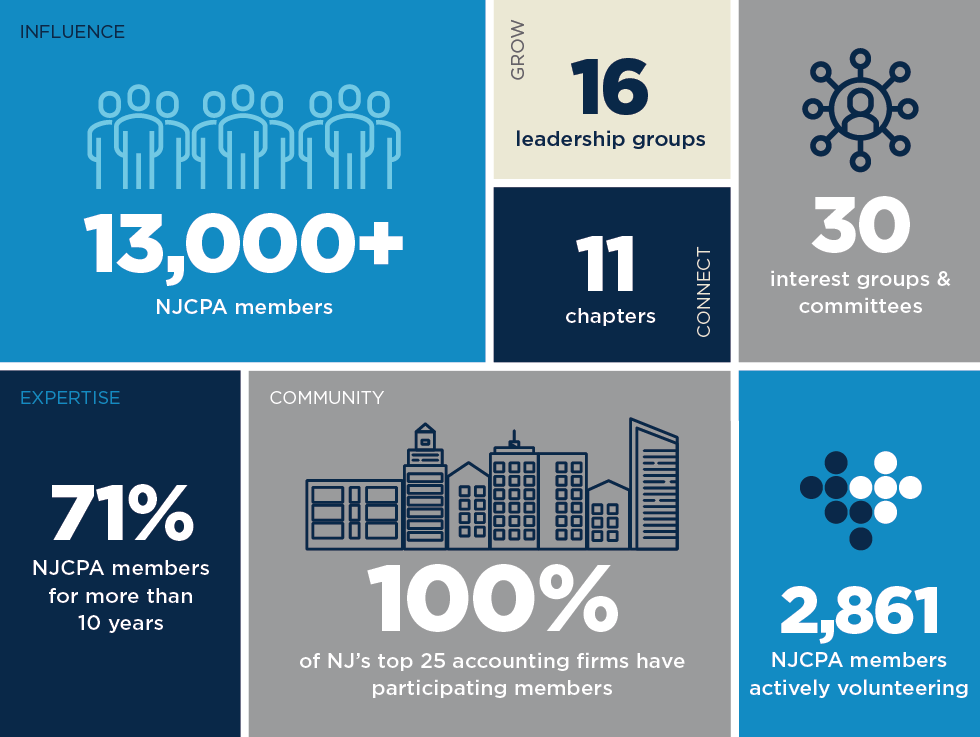 INFLUENCE

13,000+

NJCPA members

GROW

16

leadership groups

11

chapters

CONNECT

30

interest groups & committees

EXPERTISE

71%

NJCPA members for more than 10 years

COMMUNITY

100%

of NJ's top 25 accounting firms have participating members

2,861

NJCPA members actively volunteering