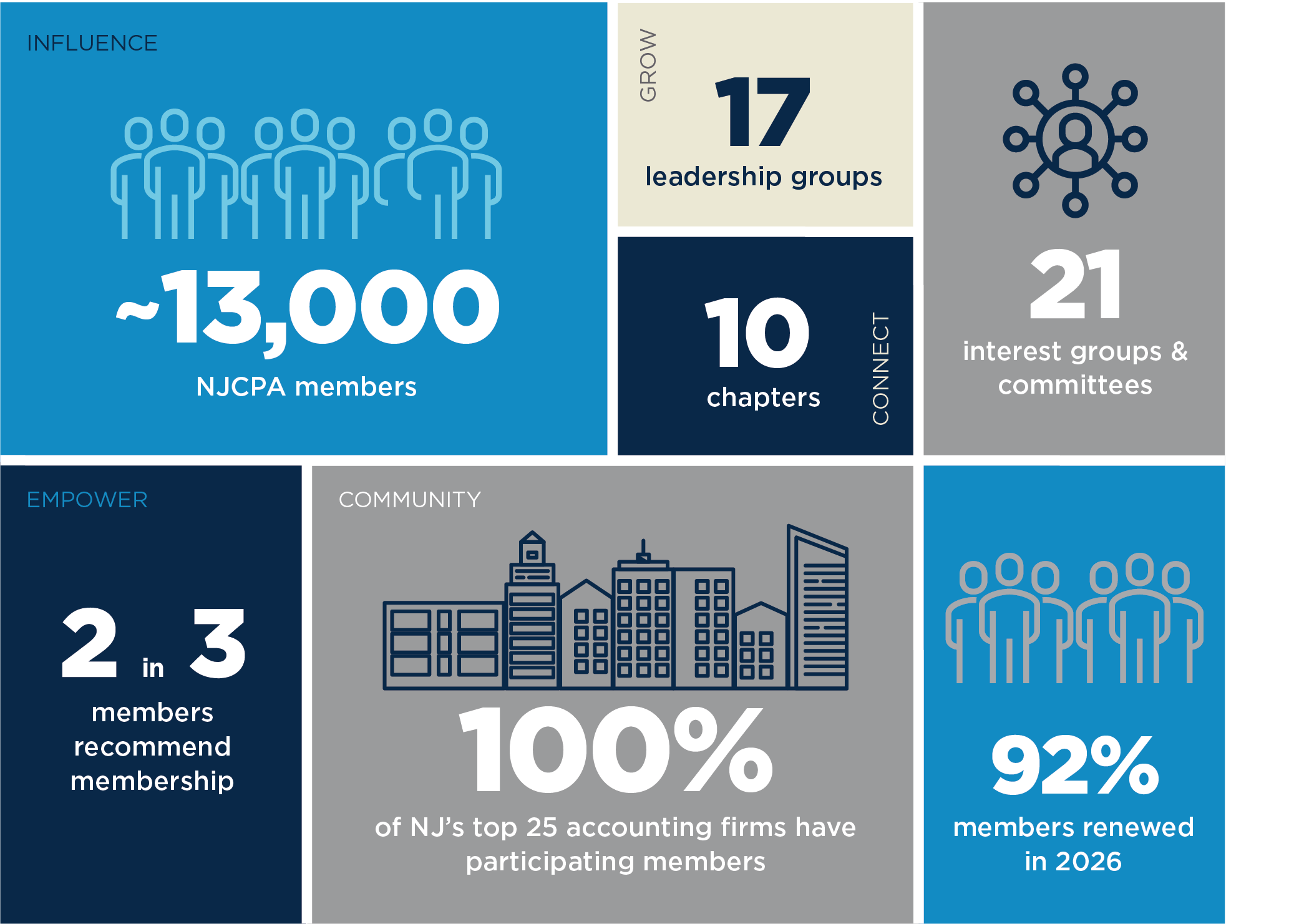 INFLUENCE

~13,000

NJCPA members

GROW

17

leadership groups

10

chapters

CONNECT

21

interest groups & committees

EMPOWER

2 in 3

members recommend membership

COMMUNITY

100%

of NJ's top 25 accounting firms have participating members

92%

members renewed in 2026