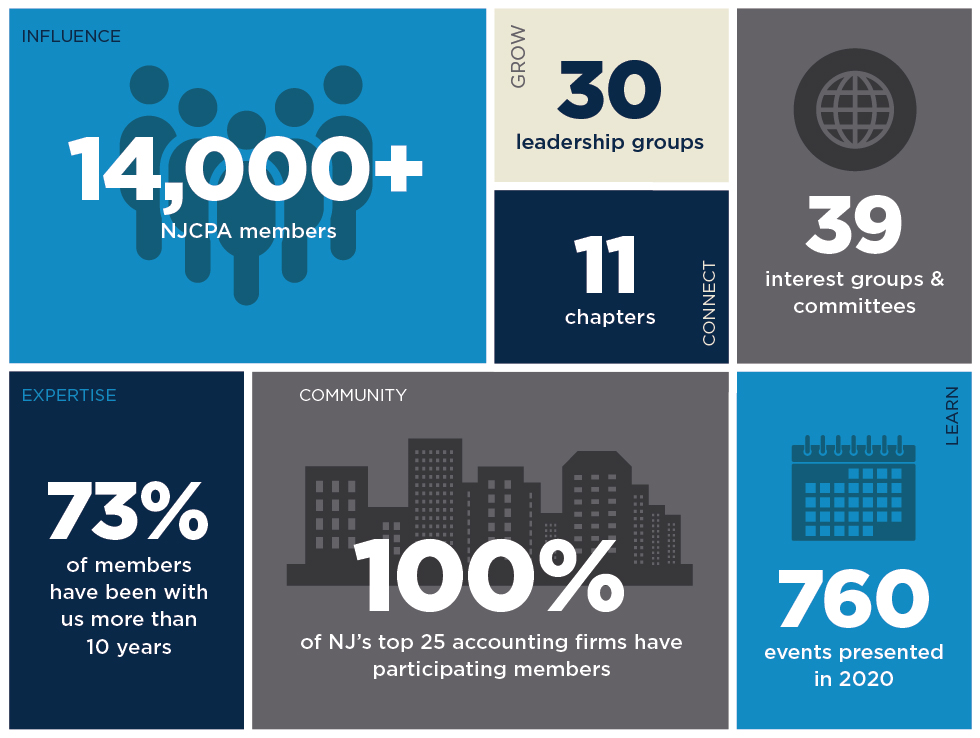 INFLUENCE

14,000+

NJCPA members

GROW

30

leadership groups

11

chapters

CONNECT

39

interest groups & committees

EXPERTISE

73%

of members have been with us more than 10 years

COMMUNITY

100%

of NJ's top 25 accounting firms have participating members

LEARN

760

events presented in 2020